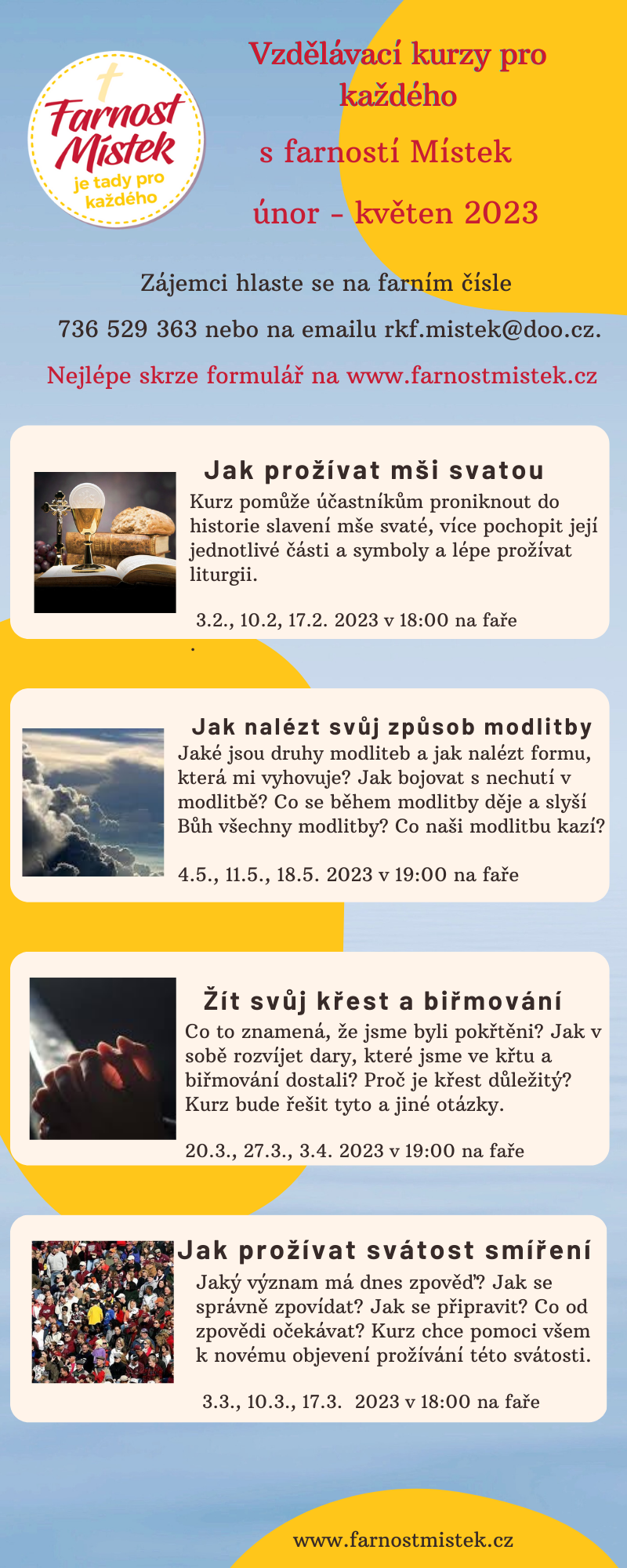 Farnost Místek je tady pro každého

Vzdělávací kurzy pro každého

s farností Místek

únor - květen 2023

Zájemci hlaste se na farním čísle

736 529 363 nebo na emailu rkf.mistek@doo.cz.

Nejlépe skrze formulář na www.farnostmistek.cz

Jak prožívat mši svatou

Kurz pomůže účastníkům proniknout do historie slavení mše svaté, více pochopit její jednotlivé části a symboly a lépe prožívat liturgii.

3.2., 10.2, 17.2. 2023 v 18:00 na faře

.

Jak nalézt svůj způsob modlitby

Jaké jsou druhy modliteb a jak nalézt formu, která mi vyhovuje? Jak bojovat s nechutí v modlitbě? Co se během modlitby děje a slyší Bůh všechny modlitby? Co naši modlitbu kazí?

4.5., 11.5., 18.5. 2023 v 19:00 na faře

Žít svůj křest a biřmování

Co to znamená, že jsme byli pokřtěni? Jak v sobě rozvíjet dary, které jsme ve křtu a biřmování dostali? Proč je křest důležitý? Kurz bude řešit tyto a jiné otázky.

20.3., 27.3., 3.4. 2023 v 19:00 na faře

Jak prožívat svátost smíření

Jaký význam má dnes zpověď? Jak se správně zpovídat? Jak se připravit? Co od zpovědi očekávat? Kurz chce pomoci všem k novému objevení prožívání této svátosti.

3.3., 10.3., 17.3. 2023 v 18:00 na faře

www.farnostmistek.cz